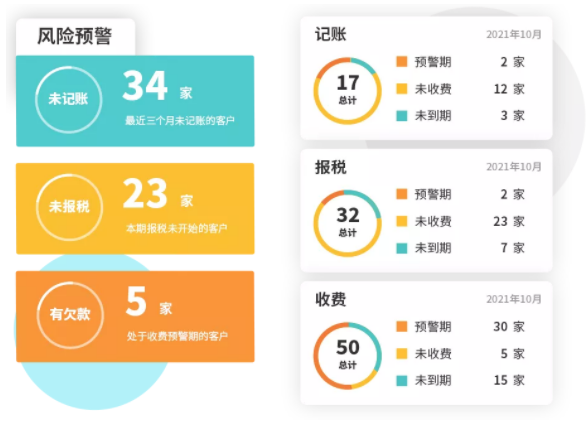 风险预警

未记账
34 家
最近三个月未记账的客户

未报税
23 家
本期报税未开始的客户

有欠款
5 家
处于收费预警期的客户

记账
2021年10月
17
总计
预警期 2 家
未收费 12 家
未到期 3 家

报税
2021年10月
32
总计
预警期 2 家
未收费 23 家
未到期 7 家

收费
2021年10月
50
总计
预警期 30 家
未收费 5 家
未到期 15 家