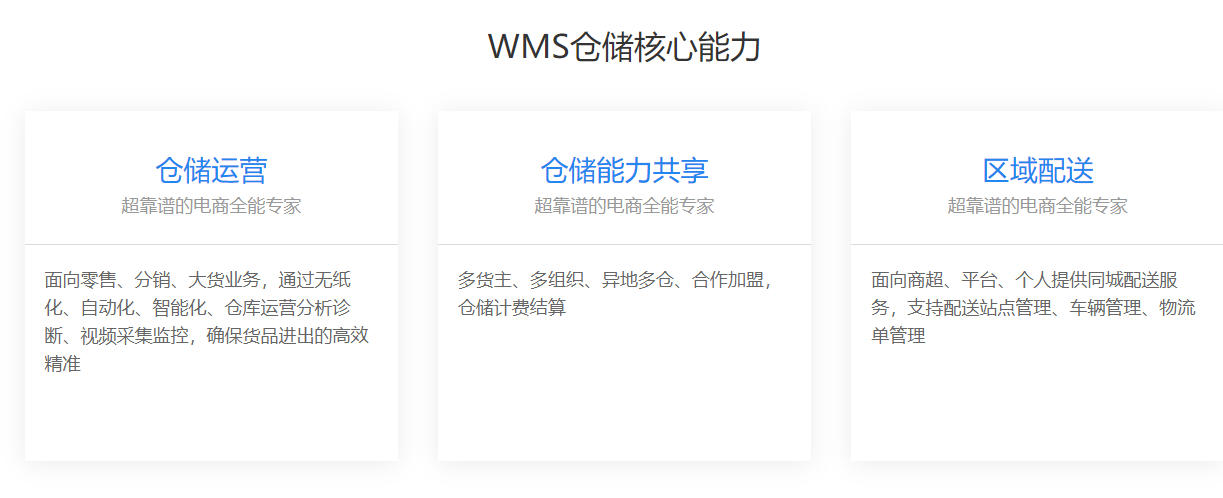 WMS仓储核心能力

仓储运营
超靠谱的电商全能专家

面向零售、分销、大货业务，通过无纸化、自动化、智能化、仓库运营分析诊断、视频采集监控，确保货品进出的高效精准

仓储能力共享
超靠谱的电商全能专家

多货主、多组织、异地多仓、合作加盟，仓储计费结算

区域配送
超靠谱的电商全能专家

面向商超、平台、个人提供同城配送服务，支持配送站点管理、车辆管理、物流单管理