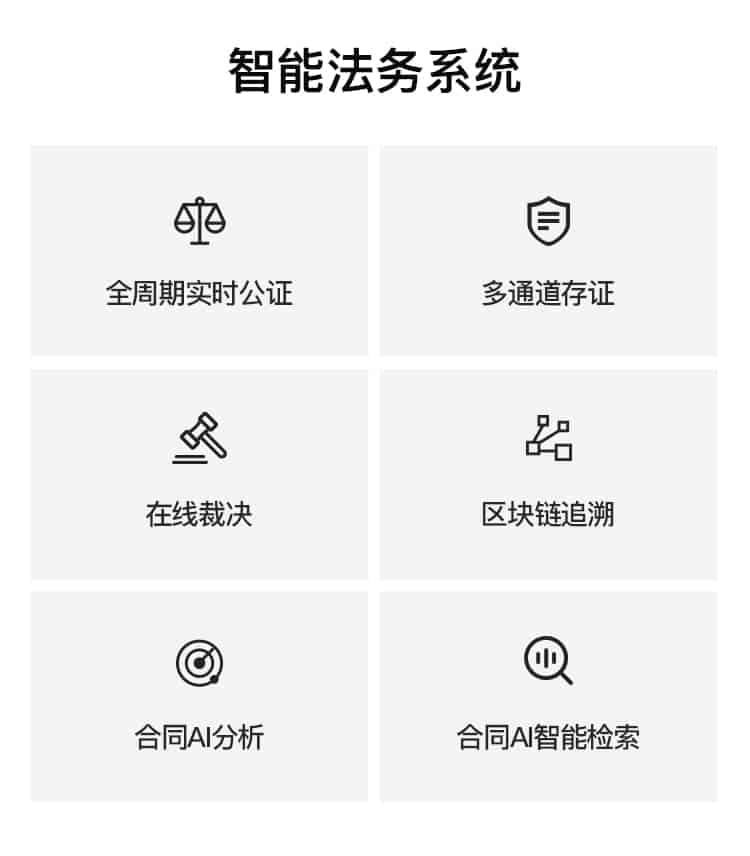 智能法务系统

全周期实时公证

多通道存证

在线裁决

区块链追溯

合同AI分析

合同AI智能检索